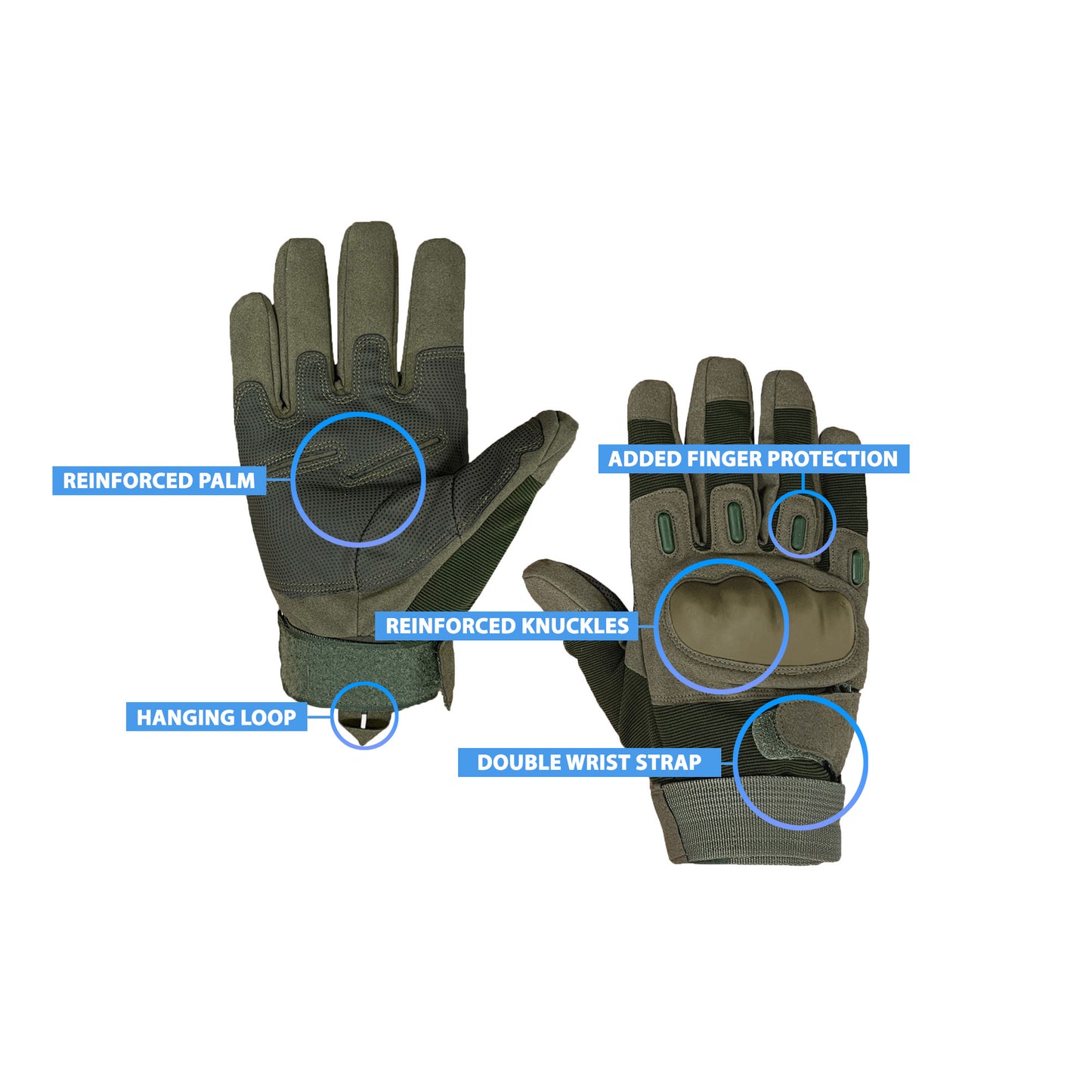 ADDED FINGER PROTECTION

REINFORCED PALM

REINFORCED KNUCKLES

HANGING LOOP

DOUBLE WRIST STRAP