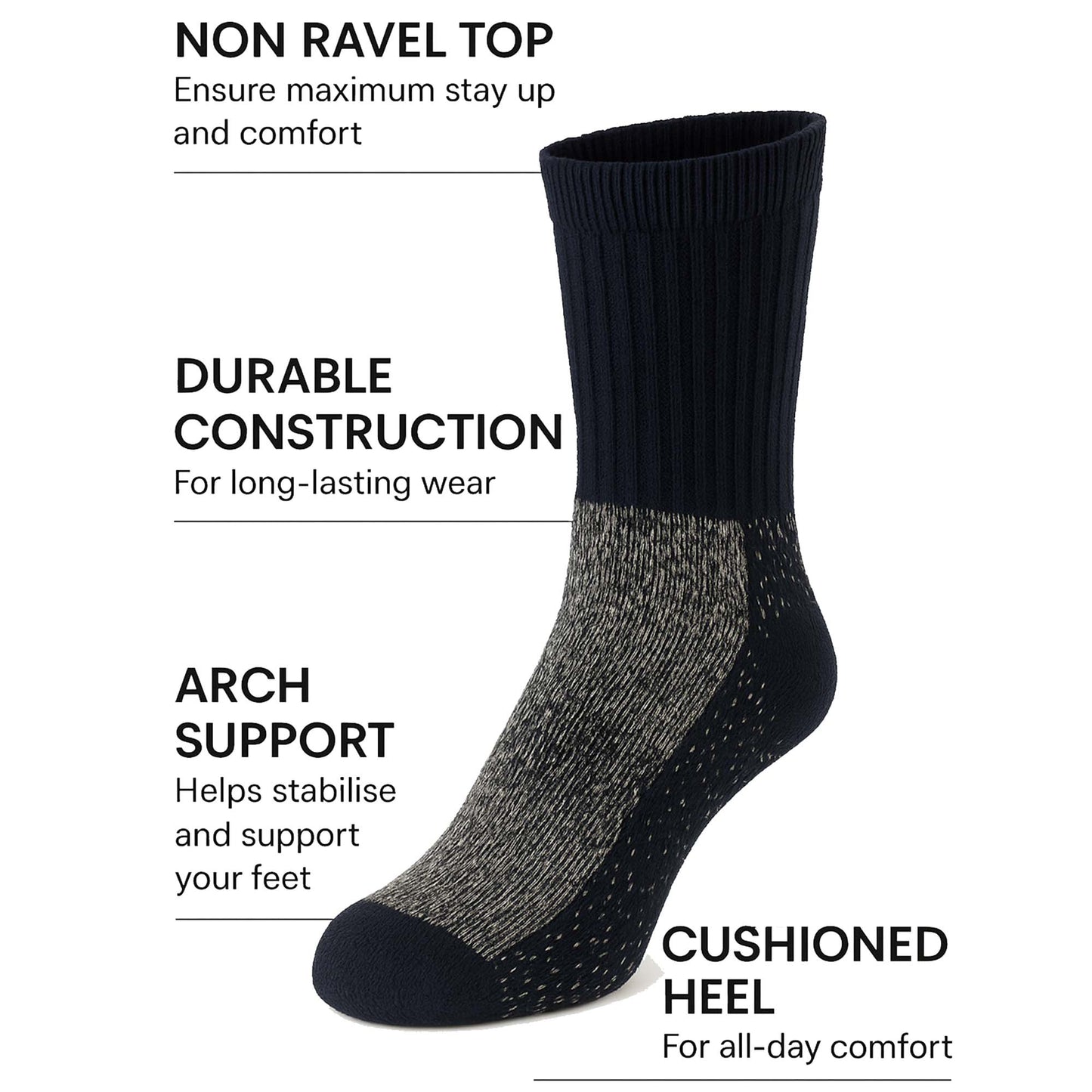 NON RAVEL TOP
Ensure maximum stay up and comfort

DURABLE CONSTRUCTION
For long-lasting wear

ARCH SUPPORT
Helps stabilise and support your feet

CUSHIONED HEEL
For all-day comfort